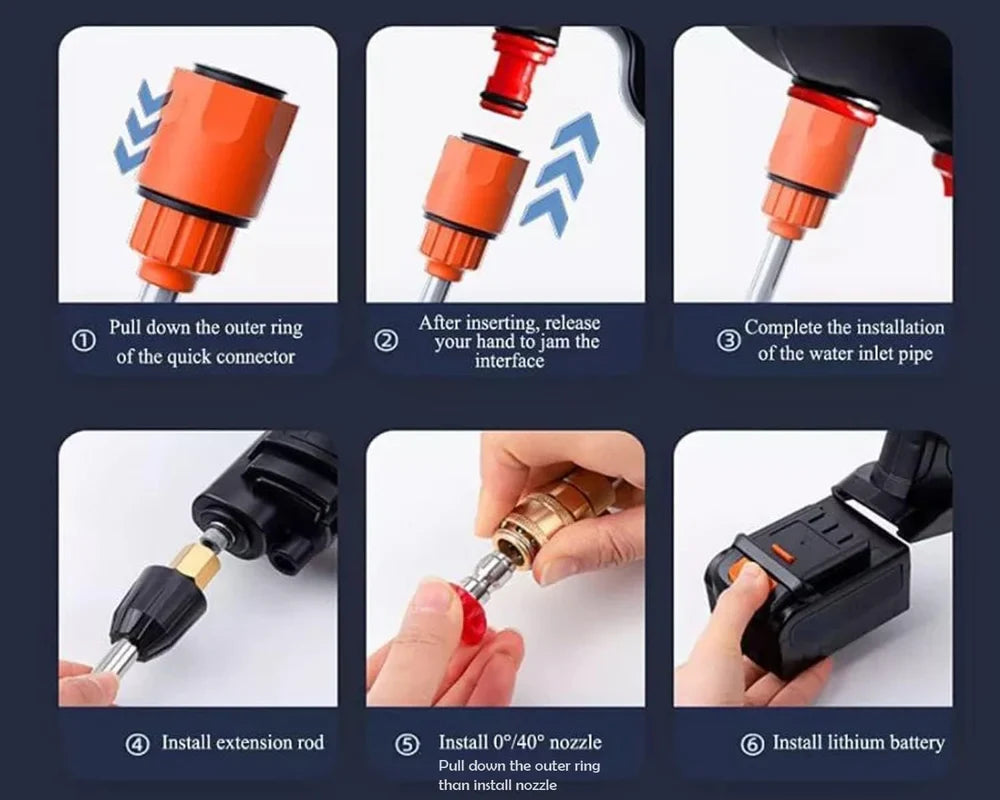 ① Pull down the outer ring of the quick connector

② After inserting, release your hand to jam the interface

③ Complete the installation of the water inlet pipe

④ Install extension rod

⑤ Install 0°/40° nozzle
Pull down the outer ring than install nozzle

⑥ Install lithium battery