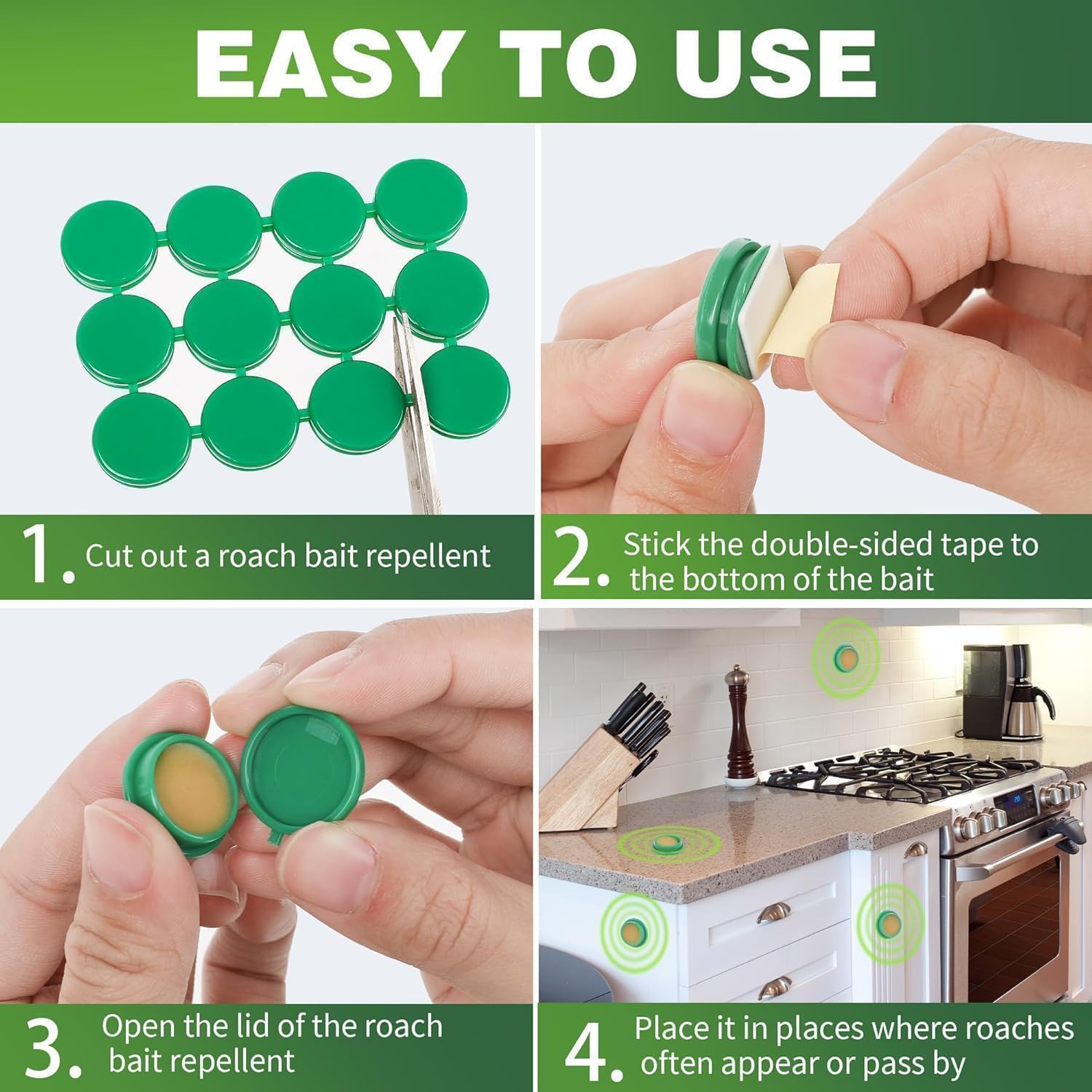 EASY TO USE

1. Cut out a roach bait repellent

2. Stick the double-sided tape to the bottom of the bait

3. Open the lid of the roach bait repellent

4. Place it in places where roaches often appear or pass by